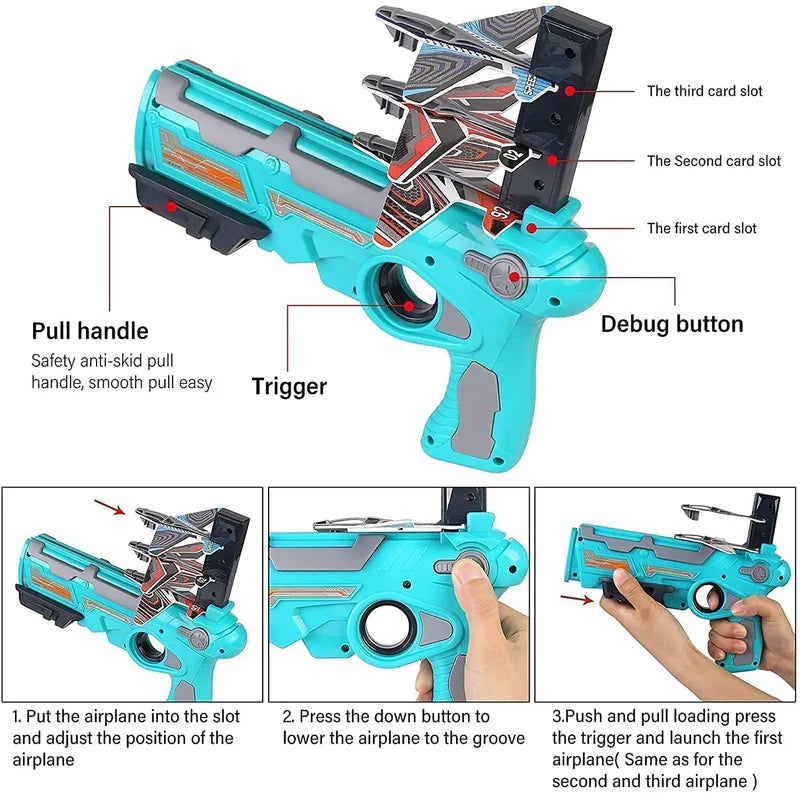 The third card slot

The Second card slot

The first card slot

Pull handle

Safety anti-skid pull handle, smooth pull easy

Trigger

Debug button

1. Put the airplane into the slot and adjust the position of the airplane

2. Press the down button to lower the airplane to the groove

3.Push and pull loading press the trigger and launch the first airplane( Same as for the second and third airplane )